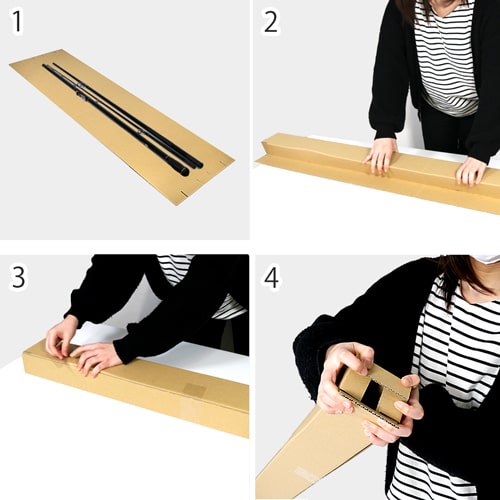 1

2

3

4