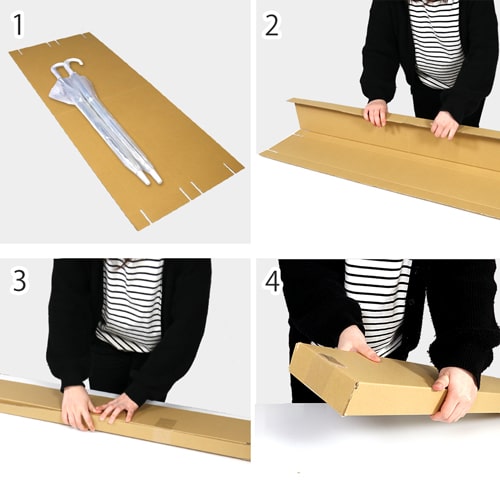 1

2

3

4