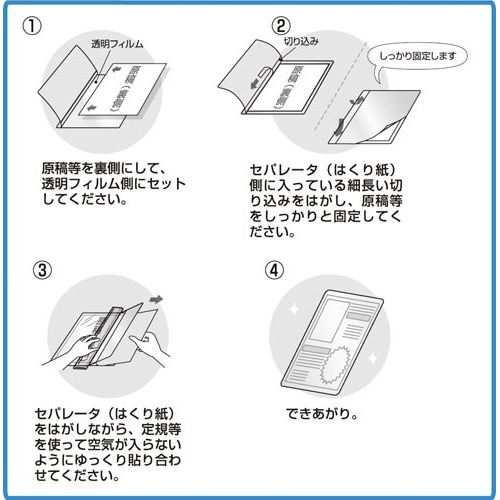 ①

透明フィルム

原稿（裏側）

原稿等を裏側にして、透明フィルム側にセットしてください。

②

切り込み

原稿（裏側）

しっかり固定します

セパレータ（はくり紙）側に入っている細長い切り込みをはがし、原稿等をしっかりと固定してください。

③

セパレータ（はくり紙）をはがしながら、定規等を使って空気が入らないようにゆっくり貼り合わせてください。

④

できあがり。