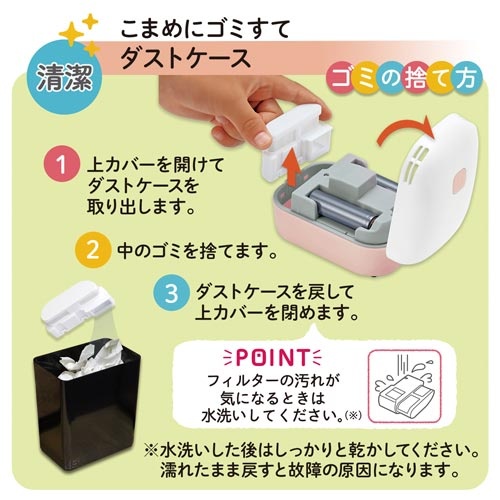 清潔

こまめにゴミすて
ダストケース

ゴミの捨て方

1 上カバーを開けて ダストケースを 取り出します。

2 中のゴミを捨てます。

3 ダストケースを戻して 上カバーを閉めます。

POINT
フィルターの汚れが 気になるときは 水洗いしてください。(※)

※水洗いした後はしっかりと乾かしてください。
濡れたまま戻すと故障の原因になります。