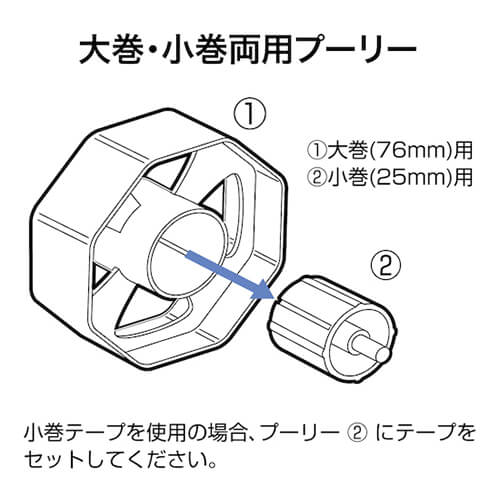 大巻・小巻両用プーリー

①

①大巻(76mm)用
②小巻(25mm)用

②

小巻テープを使用の場合、プーリー ② にテープをセットしてください。