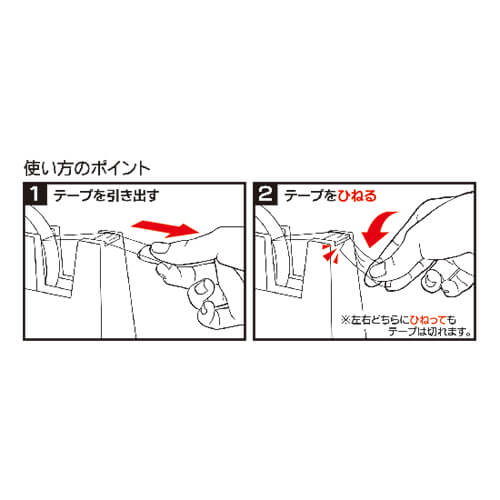 使い方のポイント

1 テープを引き出す

2 テープをひねる

※左右どちらにひねってもテープは切れます。