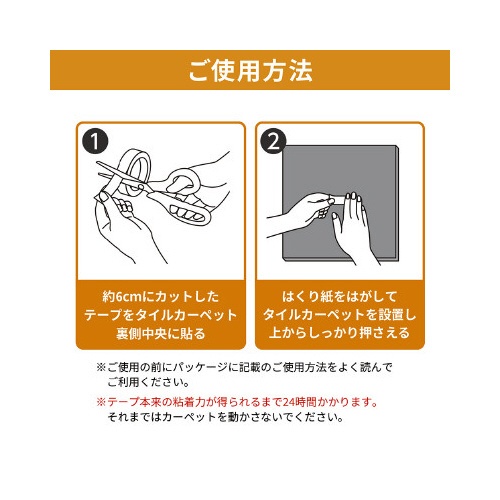 ご使用方法

1

約6cmにカットした
テープをタイルカーペット
裏側中央に貼る

2

はくり紙をはがして
タイルカーペットを設置し
上からしっかり押さえる

※ご使用の前にパッケージに記載のご使用方法をよく読んでご利用ください。

※テープ本来の粘着力が得られるまで24時間かかります。
それまではカーペットを動かさないでください。