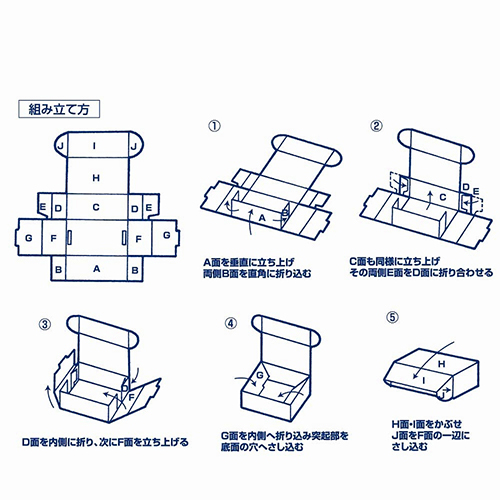 組み立て方

J I J
H
E D C D E
G F F G
B A B

①
A B
A面を垂直に立ち上げ
両側B面を直角に折り込む

②
C D E
C面も同様に立ち上げ
その両側E面をD面に折り合わせる

③
D F
D面を内側に折り、次にF面を立ち上げる

④
G
G面を内側へ折り込み突起部を
底面の穴へさし込む

⑤
H I J
H面・I面をかぶせ
J面をF面の一辺に
さし込む