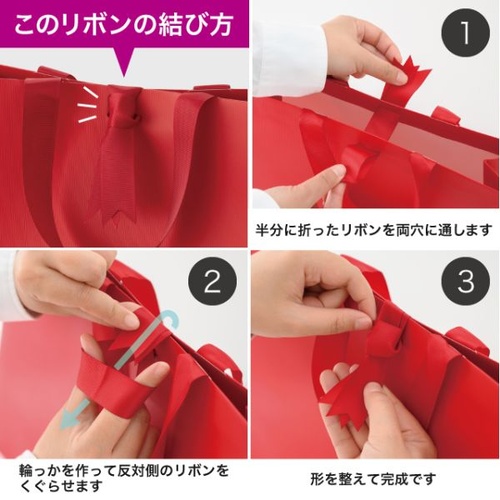 このリボンの結び方

1

半分に折ったリボンを両穴に通します

2

輪っかを作って反対側のリボンをくぐらせます

3

形を整えて完成です